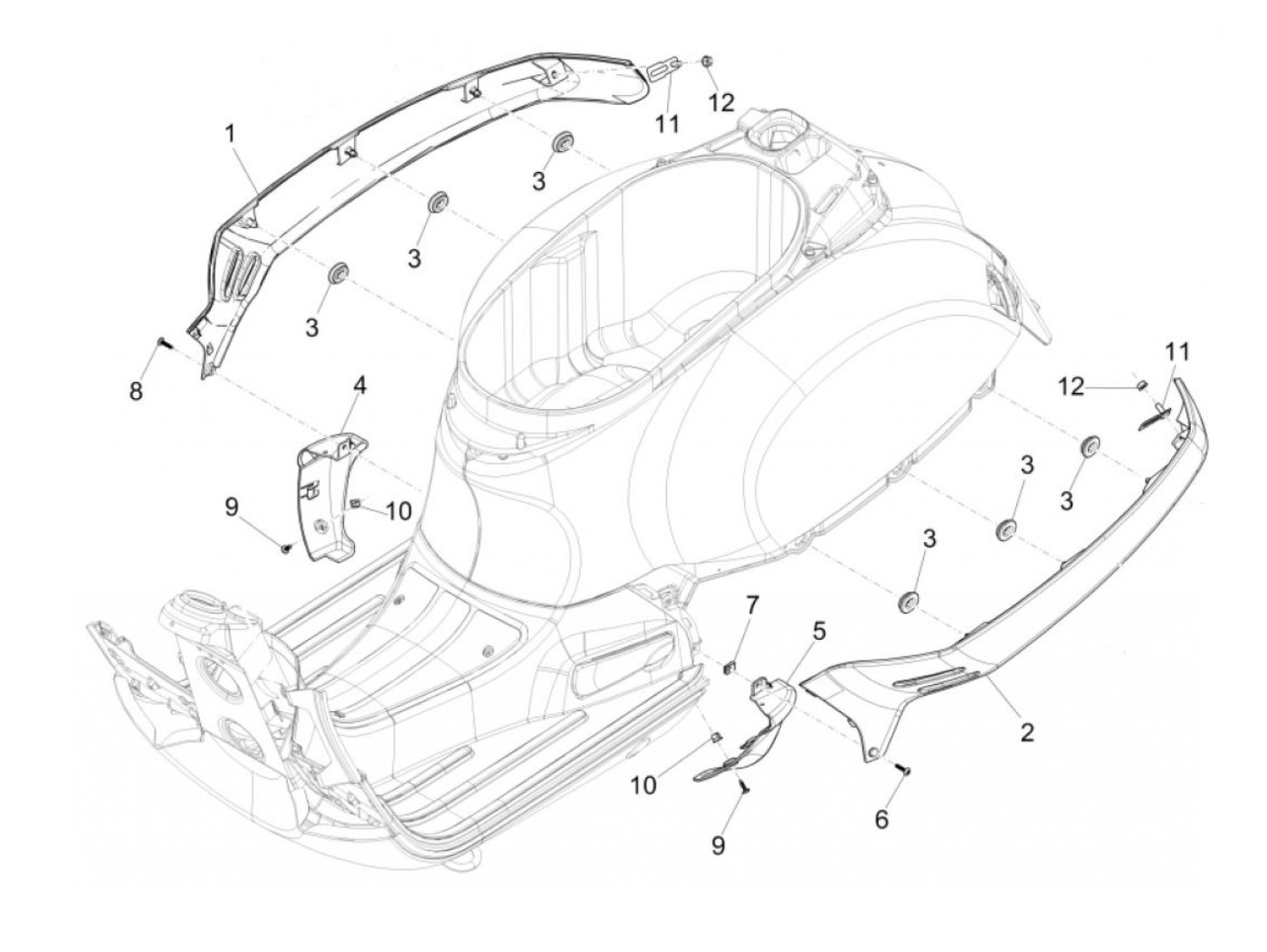 1
11
12
3
3
3
8
4
9
10
11
12
3
3
3
7
5
2
10
9
6